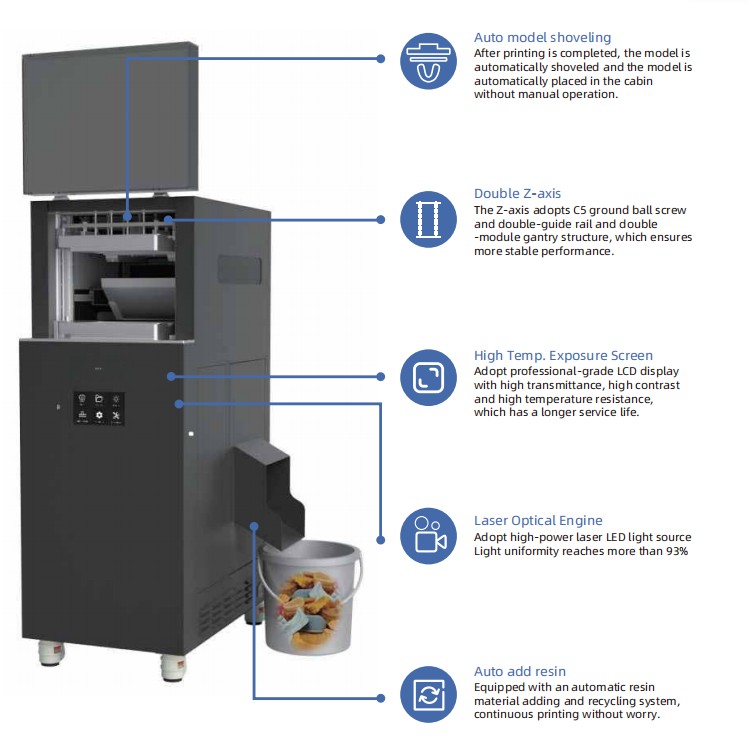 Auto model shoveling
After printing is completed, the model is automatically shoveled and the model is automatically placed in the cabin without manual operation.

Double Z-axis
The Z-axis adopts C5 ground ball screw and double-guide rail and double -module gantry structure, which ensures more stable performance.

High Temp. Exposure Screen
Adopt professional-grade LCD display with high transmittance, high contrast and high temperature resistance, which has a longer service life.

Laser Optical Engine
Adopt high-power laser LED light source Light uniformity reaches more than 93%

Auto add resin
Equipped with an automatic resin material adding and recycling system, continuous printing without worry.